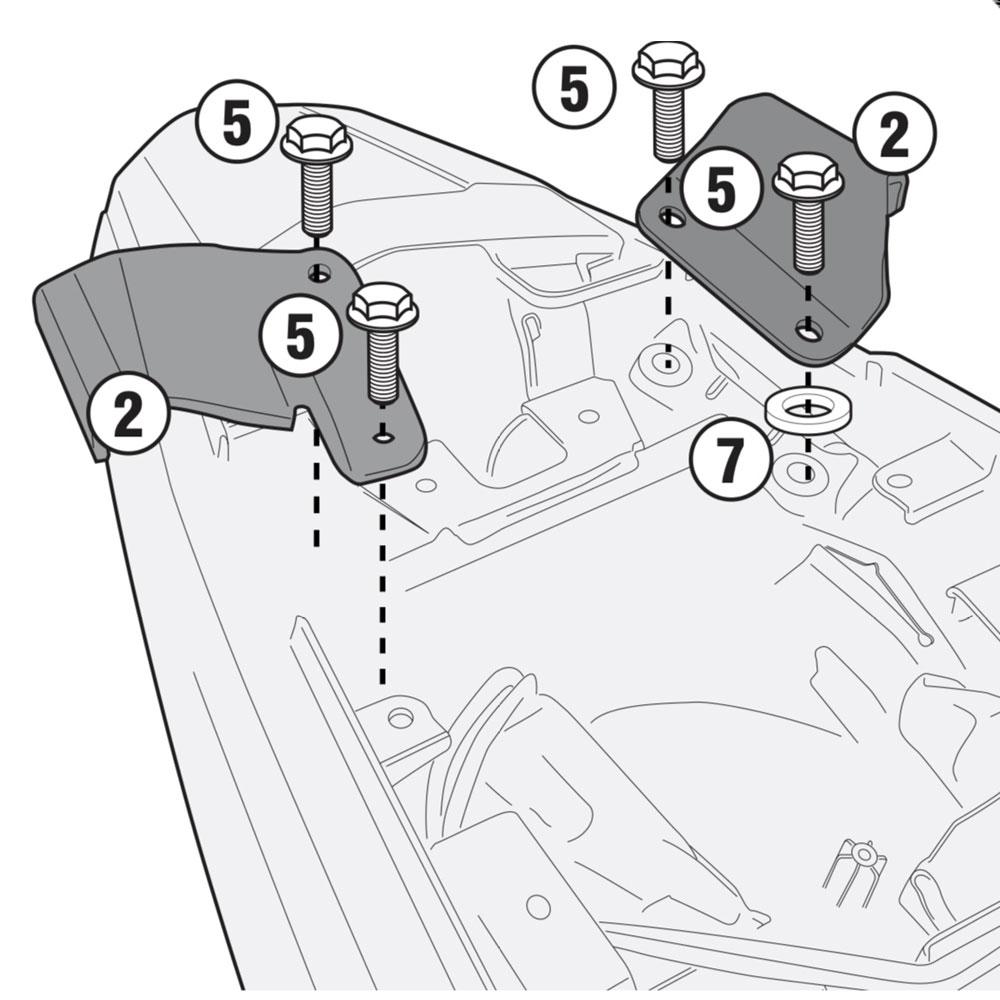 5
5
2
5
5
2
7